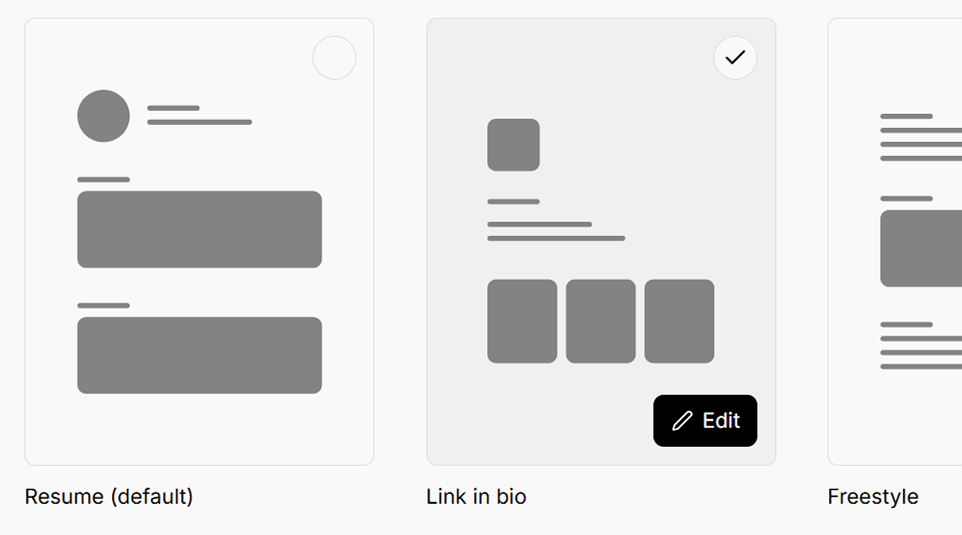 Edit

Resume (default)

Link in bio

Freestyle